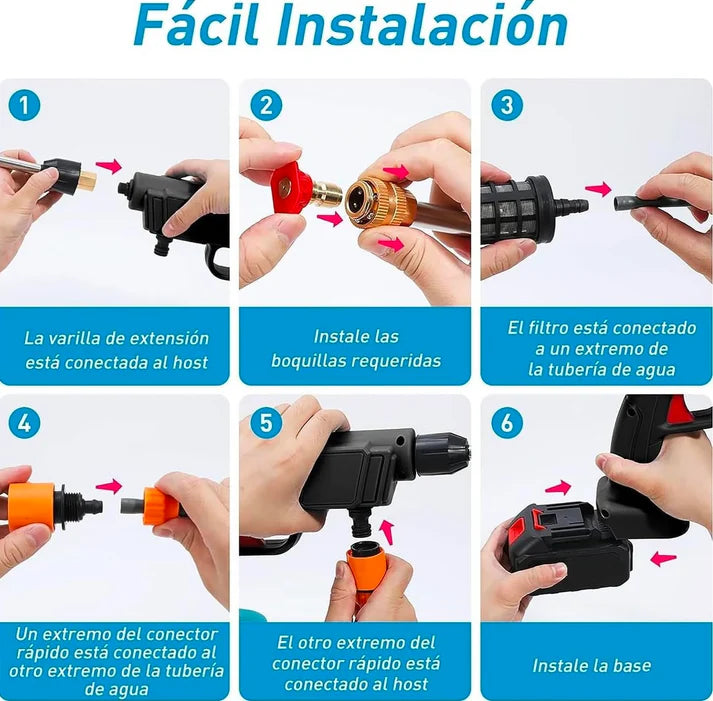 Fácil Instalación

1

La varilla de extensión está conectada al host

2

Instale las boquillas requeridas

3

El filtro está conectado a un extremo de la tubería de agua

4

Un extremo del conector rápido está conectado al otro extremo de la tubería de agua

5

El otro extremo del conector rápido está conectado al host

6

Instale la base